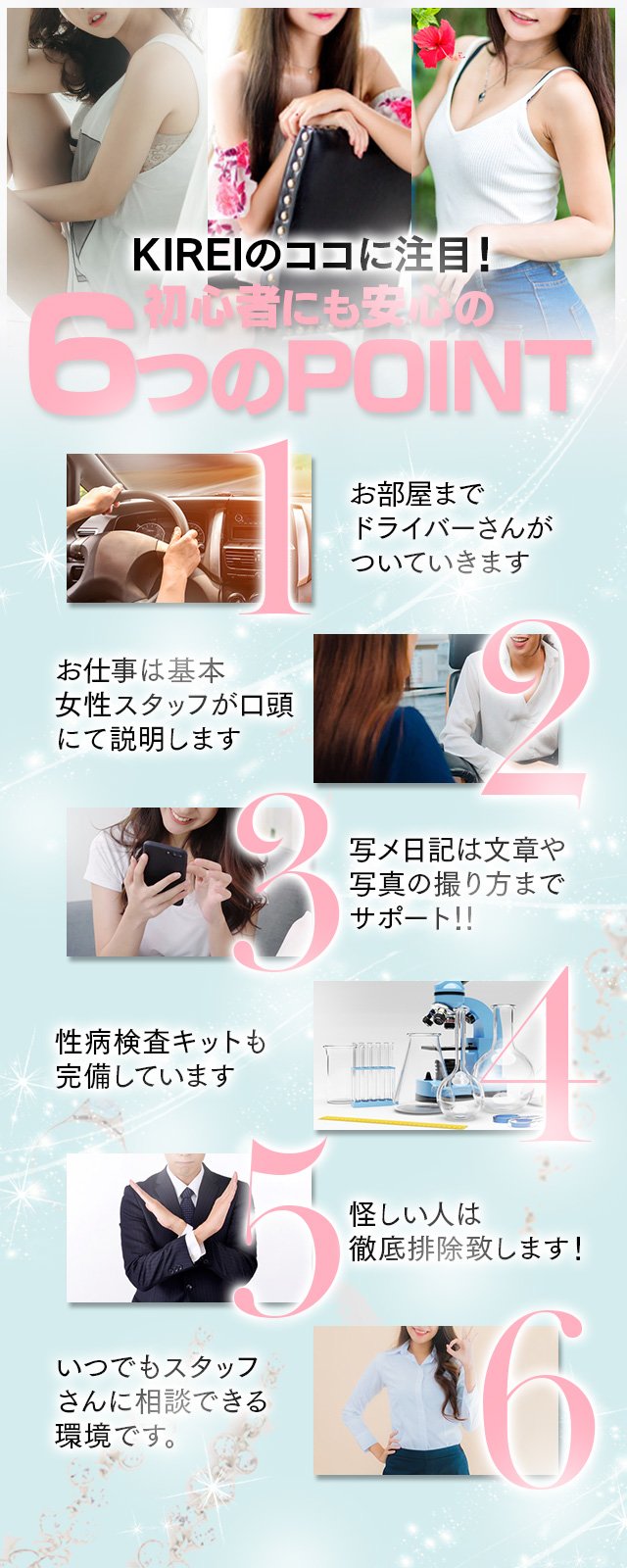 KIREIのココに注目！
初心者にも安心の
6つのPOINT

1
お部屋まで
ドライバーさんが
ついていきます

2
お仕事は基本
女性スタッフが口頭
にて説明します

3
写メ日記は文章や
写真の撮り方まで
サポート!!

4
性病検査キットも
完備しています

5
怪しい人は
徹底排除致します！

6
いつでもスタッフ
さんに相談できる
環境です。